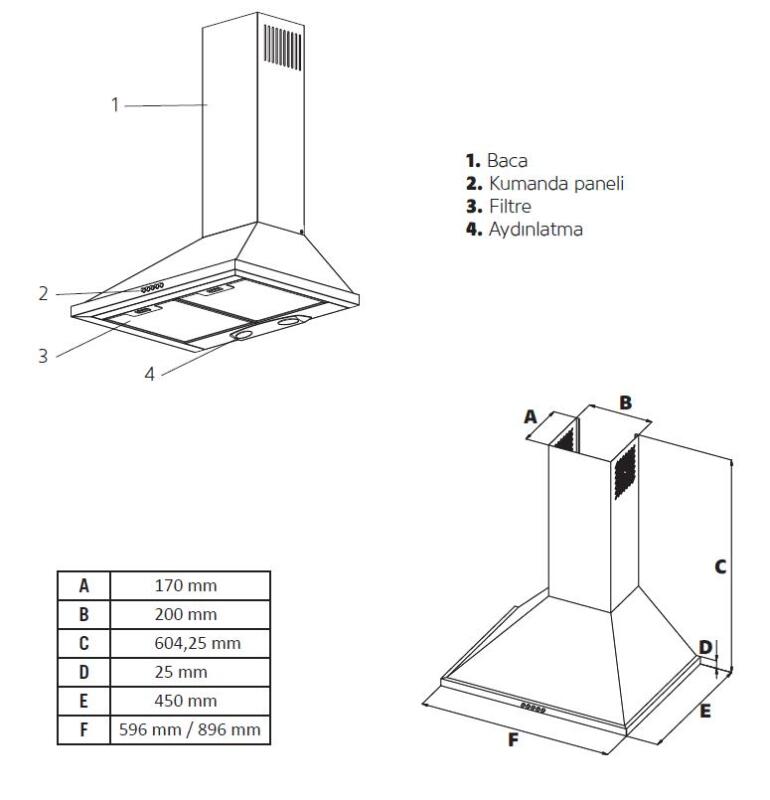 1
2
3
4

**1.** Baca
**2.** Kumanda paneli
**3.** Filtre
**4.** Aydınlatma

A
B
C
D
E
F

| A | 170 mm |
|---|---|
| B | 200 mm |
| C | 604,25 mm |
| D | 25 mm |
| E | 450 mm |
| F | 596 mm / 896 mm |