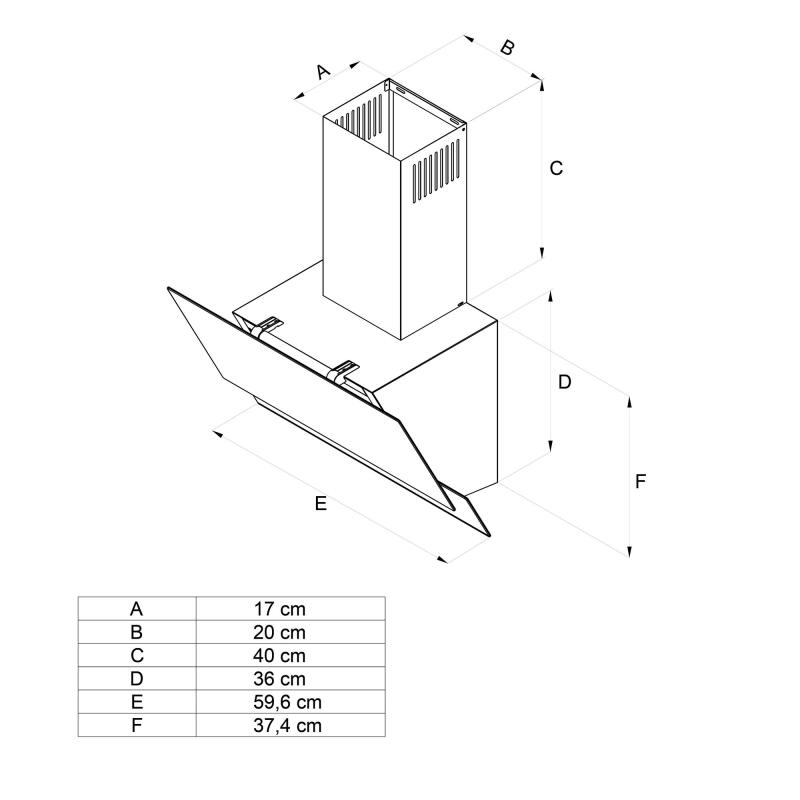 A

B

C

D

E

F

| A | 17 cm |
|---|---|
| B | 20 cm |
| C | 40 cm |
| D | 36 cm |
| E | 59,6 cm |
| F | 37,4 cm |