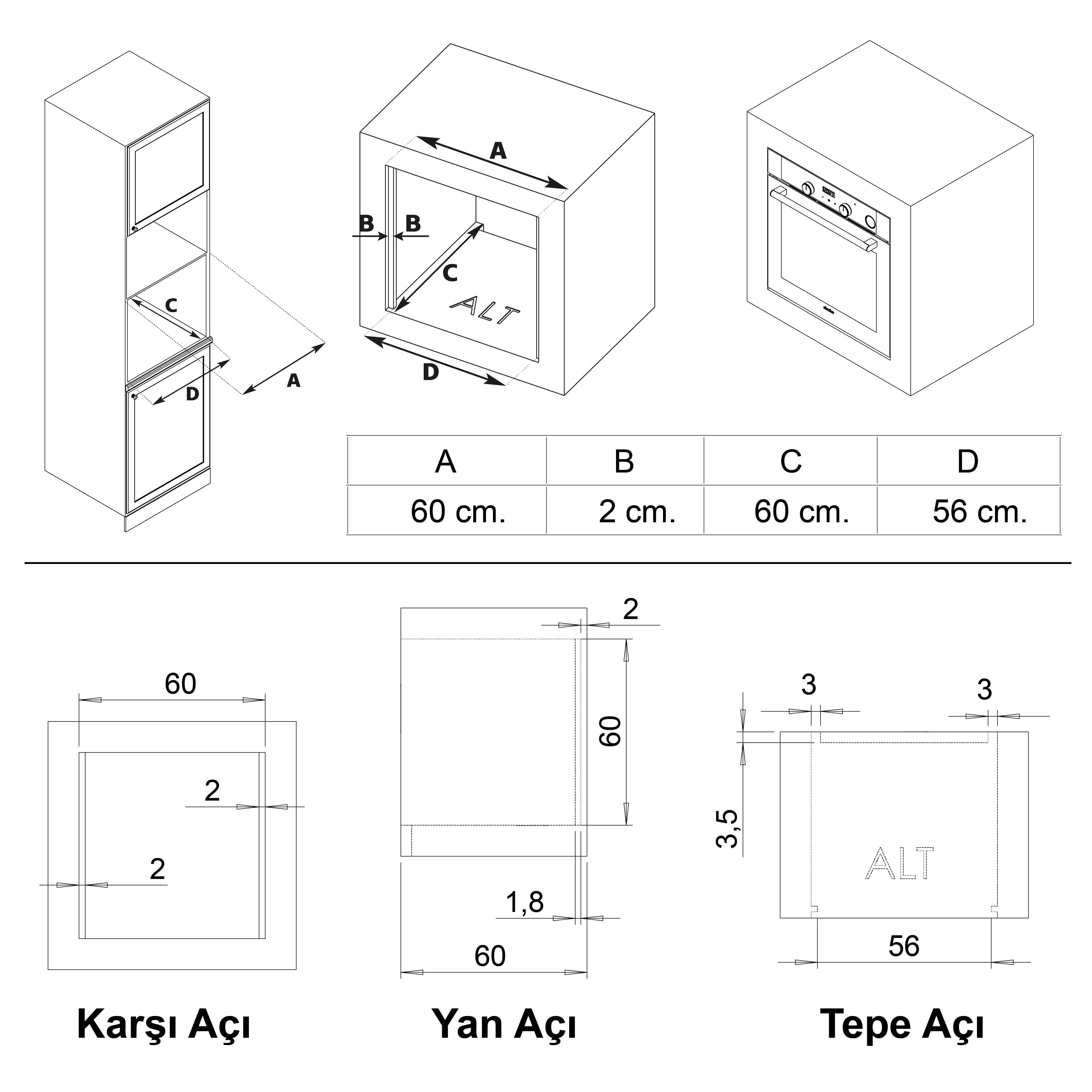 C

D

A

A

B

B

C

ALT

D

| A | B | C | D |
|---|---|---|---|
| 60 cm. | 2 cm. | 60 cm. | 56 cm. |

60

2

2

2

60

1,8

60

3

3

3,5

ALT

56

Karşı Açı

Yan Açı

Tepe Açı