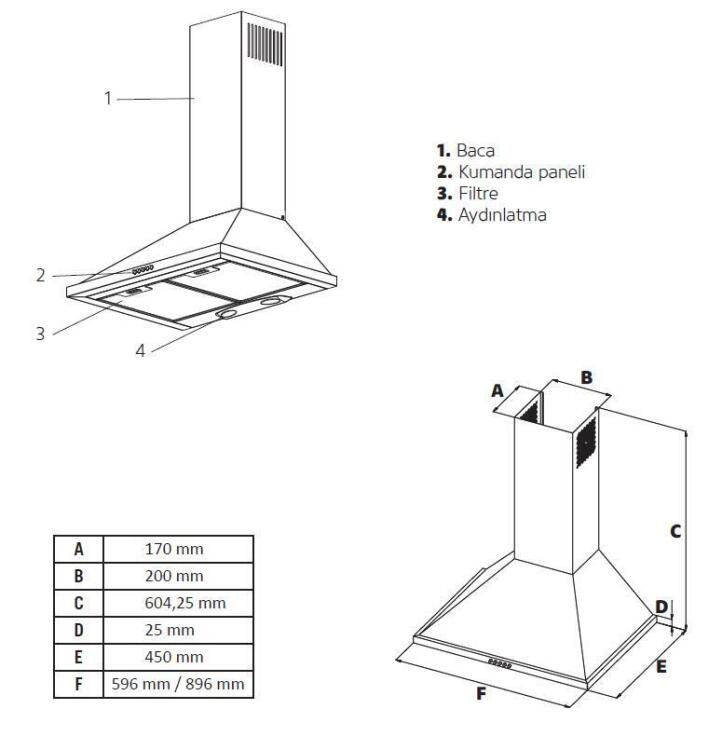 1
2
3
4

**1.** Baca
**2.** Kumanda paneli
**3.** Filtre
**4.** Aydınlatma

A
B
C
D
E
F

| A | 170 mm |
|---|---|
| B | 200 mm |
| C | 604,25 mm |
| D | 25 mm |
| E | 450 mm |
| F | 596 mm / 896 mm |