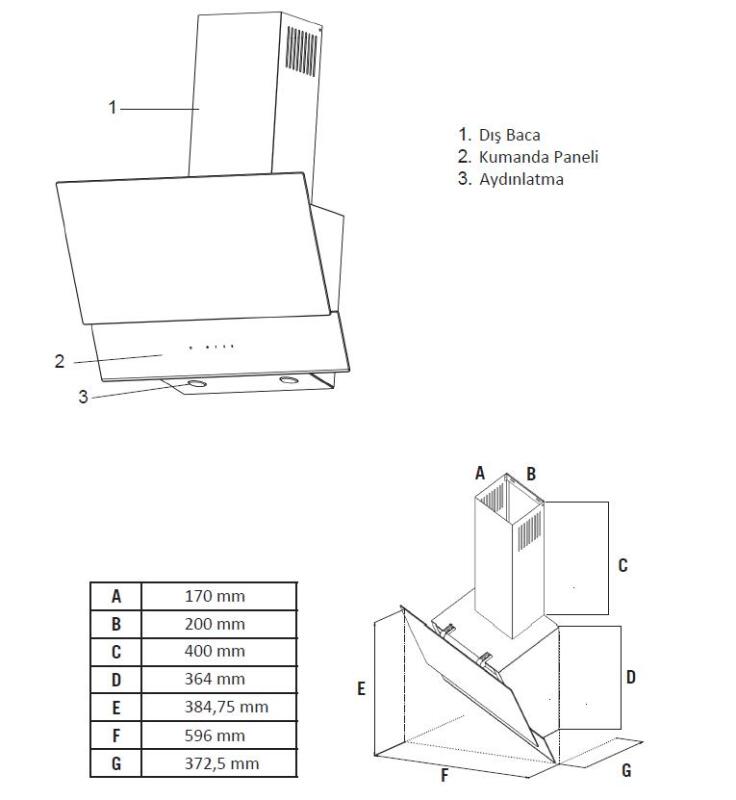 1

2

3

1. Dış Baca
2. Kumanda Paneli
3. Aydınlatma

| A | 170 mm |
|---|---|
| B | 200 mm |
| C | 400 mm |
| D | 364 mm |
| E | 384,75 mm |
| F | 596 mm |
| G | 372,5 mm |

A B

C

D

E

F

G