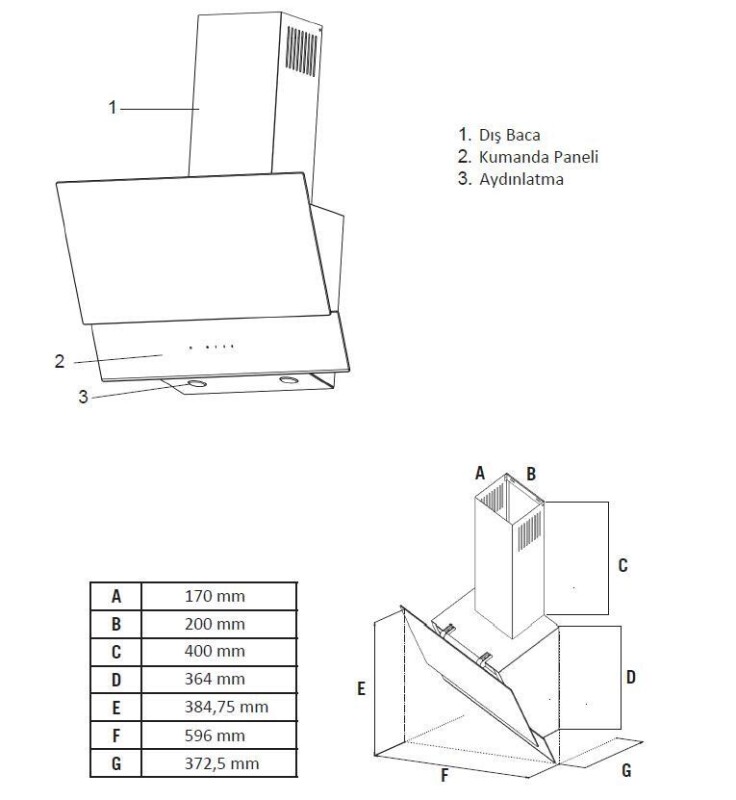 1
2
3

1. Dış Baca
2. Kumanda Paneli
3. Aydınlatma

| A | 170 mm |
|---|---|
| B | 200 mm |
| C | 400 mm |
| D | 364 mm |
| E | 384,75 mm |
| F | 596 mm |
| G | 372,5 mm |

A B
C
D
E
F
G