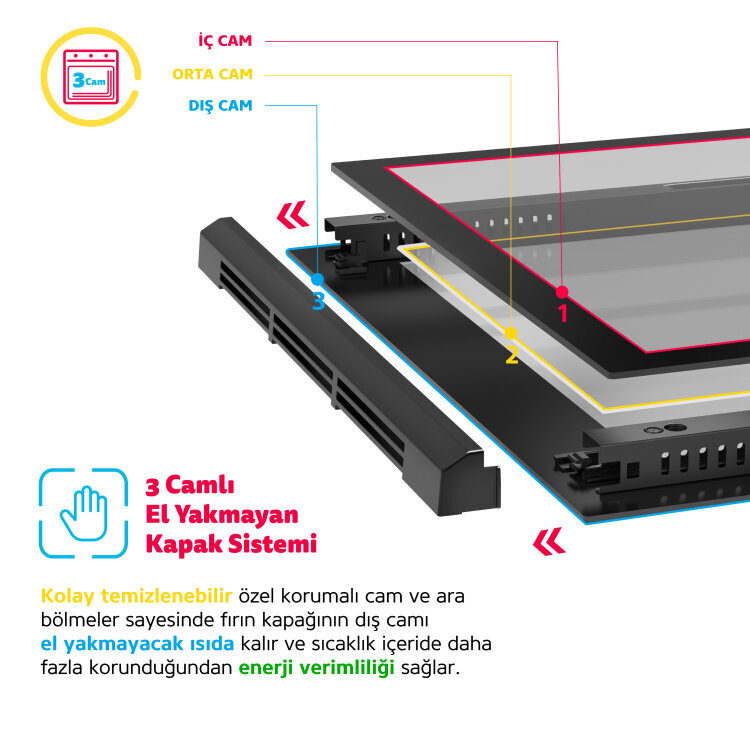 3 Cam

İÇ CAM
ORTA CAM
DIŞ CAM

3
2
1

3 Camlı
El Yakmayan
Kapak Sistemi

Kolay temizlenebilir özel korumalı cam ve ara bölmeler sayesinde fırın kapağının dış camı el yakmayacak ısıda kalır ve sıcaklık içeride daha fazla korunduğundan enerji verimliliği sağlar.